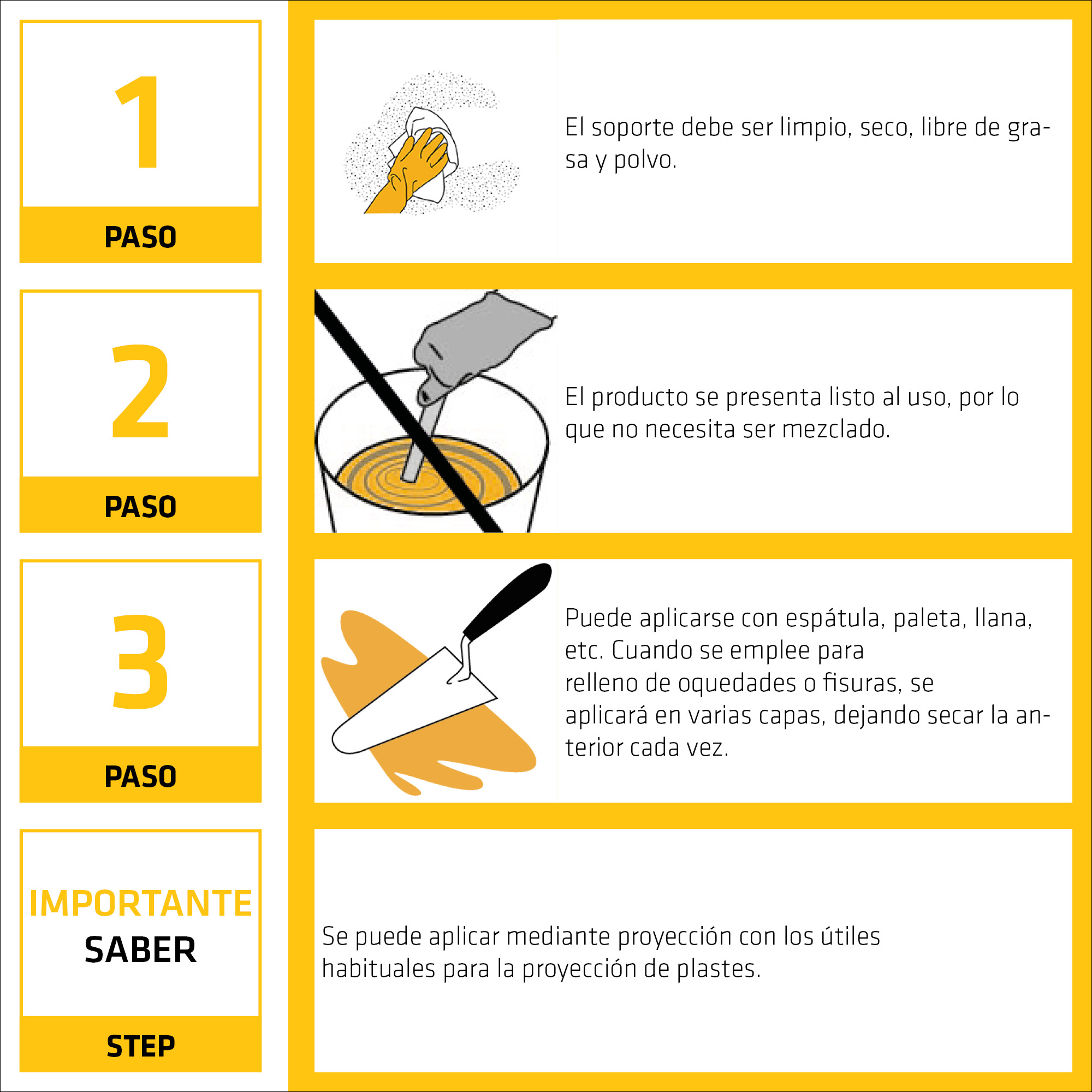 1

PASO

El soporte debe ser limpio, seco, libre de grasa y polvo.

2

PASO

El producto se presenta listo al uso, por lo que no necesita ser mezclado.

3

PASO

Puede aplicarse con espátula, paleta, llana, etc. Cuando se emplee para relleno de oquedades o fisuras, se aplicará en varias capas, dejando secar la anterior cada vez.

IMPORTANTE
SABER

STEP

Se puede aplicar mediante proyección con los útiles habituales para la proyección de plastes.